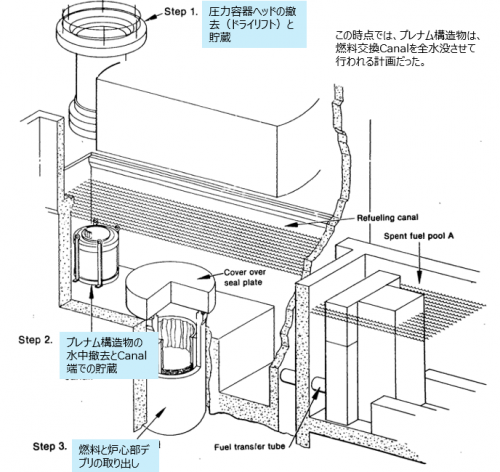 Step 1.

圧力容器ヘッドの撤去（ドライリフト）と貯蔵

この時点では、プレナム構造物は、燃料交換Canalを全水没させて行われる計画だった。

Refueling canal

Spent fuel pool A

Cover over seal plate

Step 2.

プレナム構造物の水中撤去とCanal端での貯蔵

Step 3.

燃料と炉心部デブリの取り出し

Fuel transfer tube