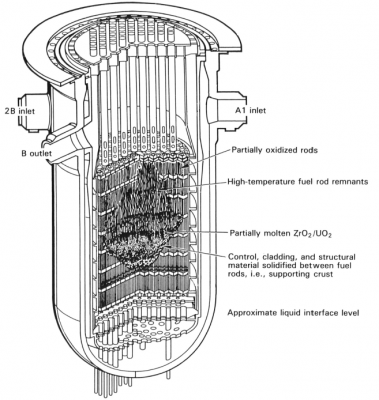 2B inlet

A1 inlet

B outlet

Partially oxidized rods

High-temperature fuel rod remnants

Partially molten $ZrO_2/UO_2$

Control, cladding, and structural material solidified between fuel rods, i.e., supporting crust

Approximate liquid interface level