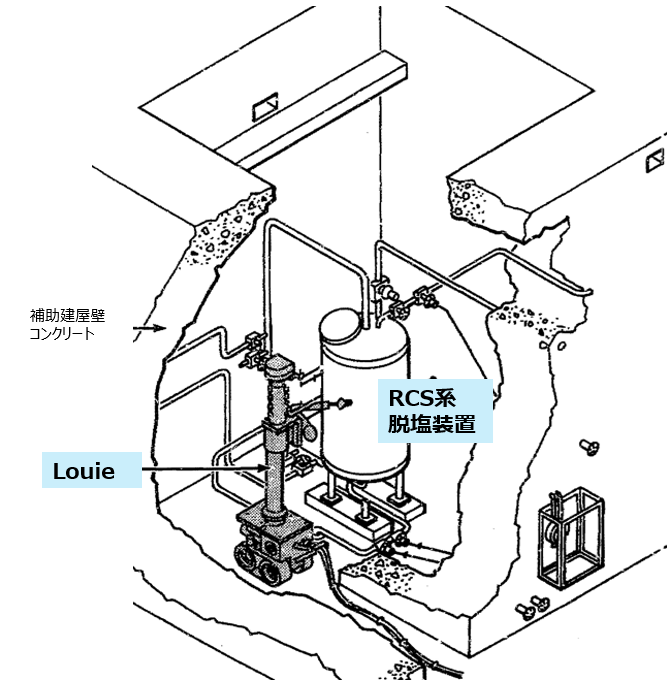 補助建屋壁
コンクリート

RCS系
脱塩装置

Louie