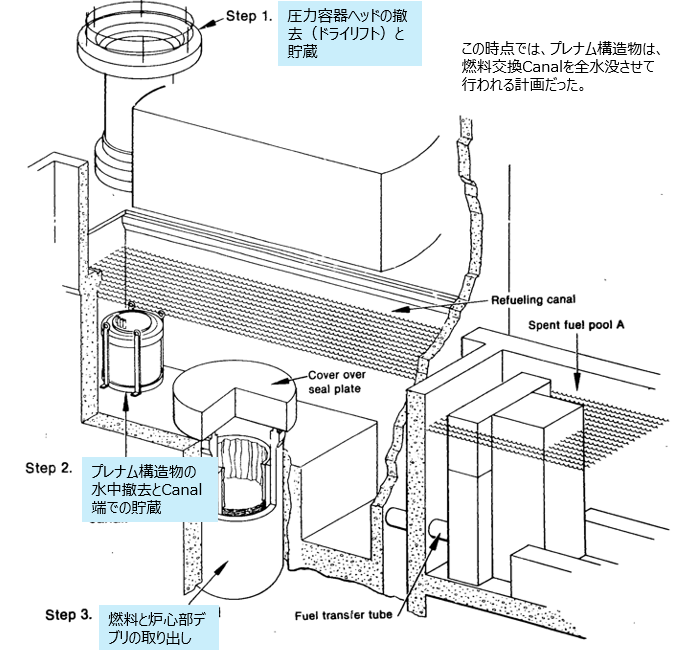 Step 1.

圧力容器ヘッドの撤去（ドライリフト）と貯蔵

この時点では、プレナム構造物は、燃料交換Canalを全水没させて行われる計画だった。

Refueling canal

Spent fuel pool A

Cover over seal plate

Step 2.

プレナム構造物の水中撤去とCanal端での貯蔵

Step 3.

燃料と炉心部デブリの取り出し

Fuel transfer tube