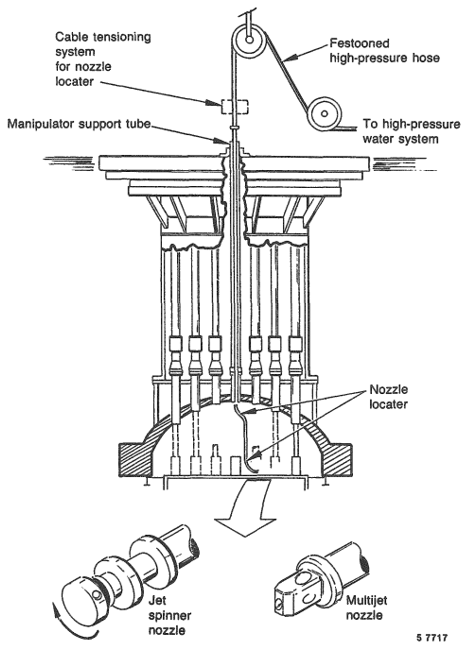 Cable tensioning system for nozzle locater

Festooned high-pressure hose

Manipulator support tube

To high-pressure water system

Nozzle locater

Jet spinner nozzle

Multijet nozzle

5 7717